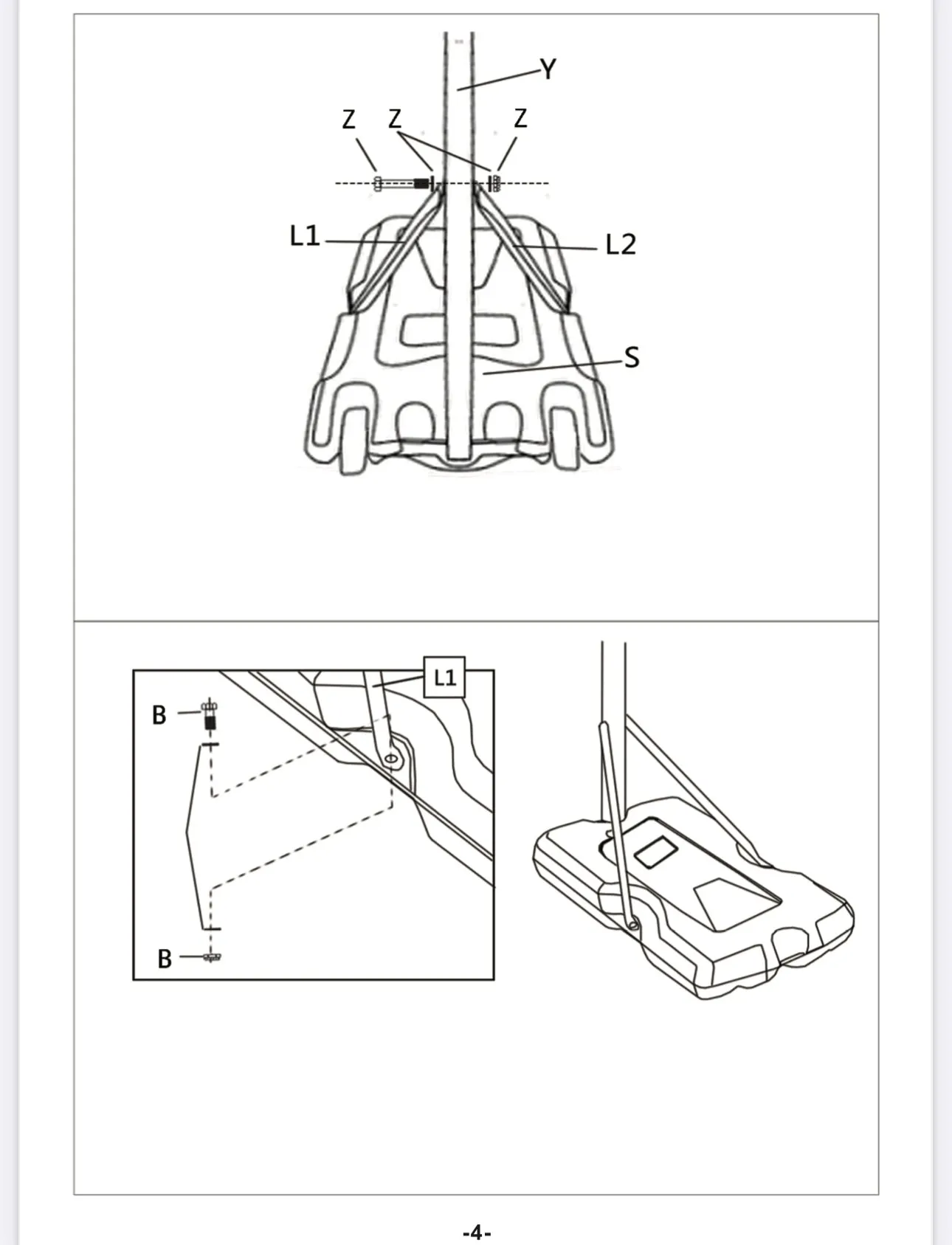 Y

Z Z Z

L1

L2

S

L1

B

B

-4-